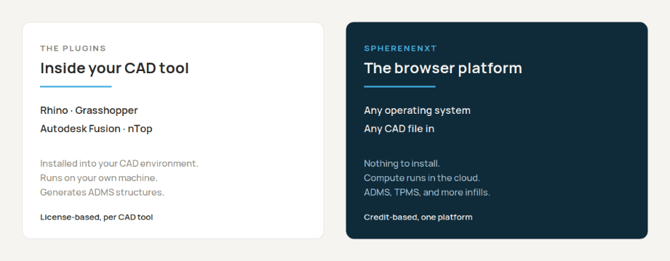 THE PLUGINS

Inside your CAD tool

Rhino · Grasshopper
Autodesk Fusion · nTop

Installed into your CAD environment.
Runs on your own machine.
Generates ADMS structures.

License-based, per CAD tool

SPHERENENXT

The browser platform

Any operating system
Any CAD file in

Nothing to install.
Compute runs in the cloud.
ADMS, TPMS, and more infills.

Credit-based, one platform